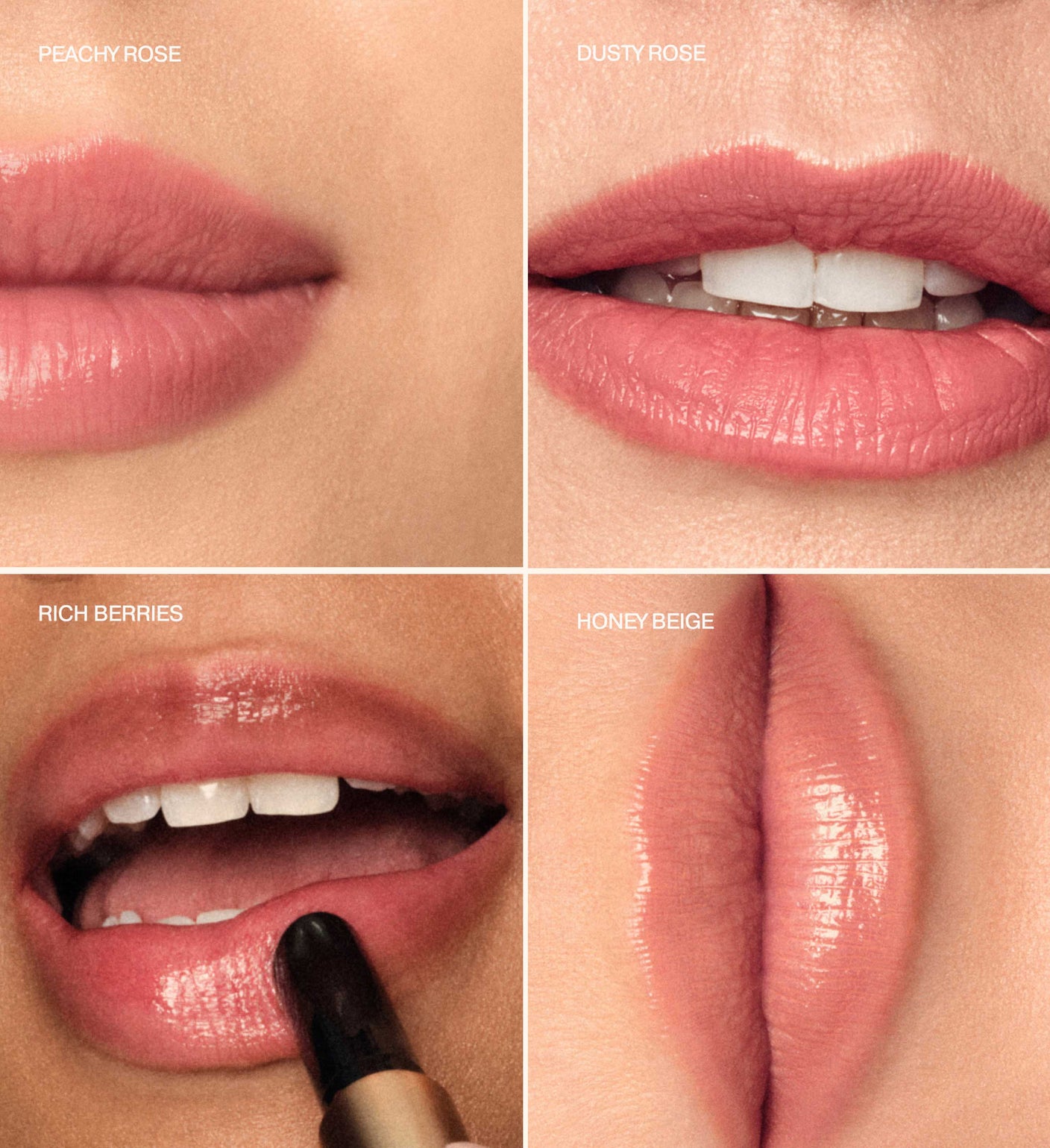 PEACHY ROSE

DUSTY ROSE

RICH BERRIES

HONEY BEIGE