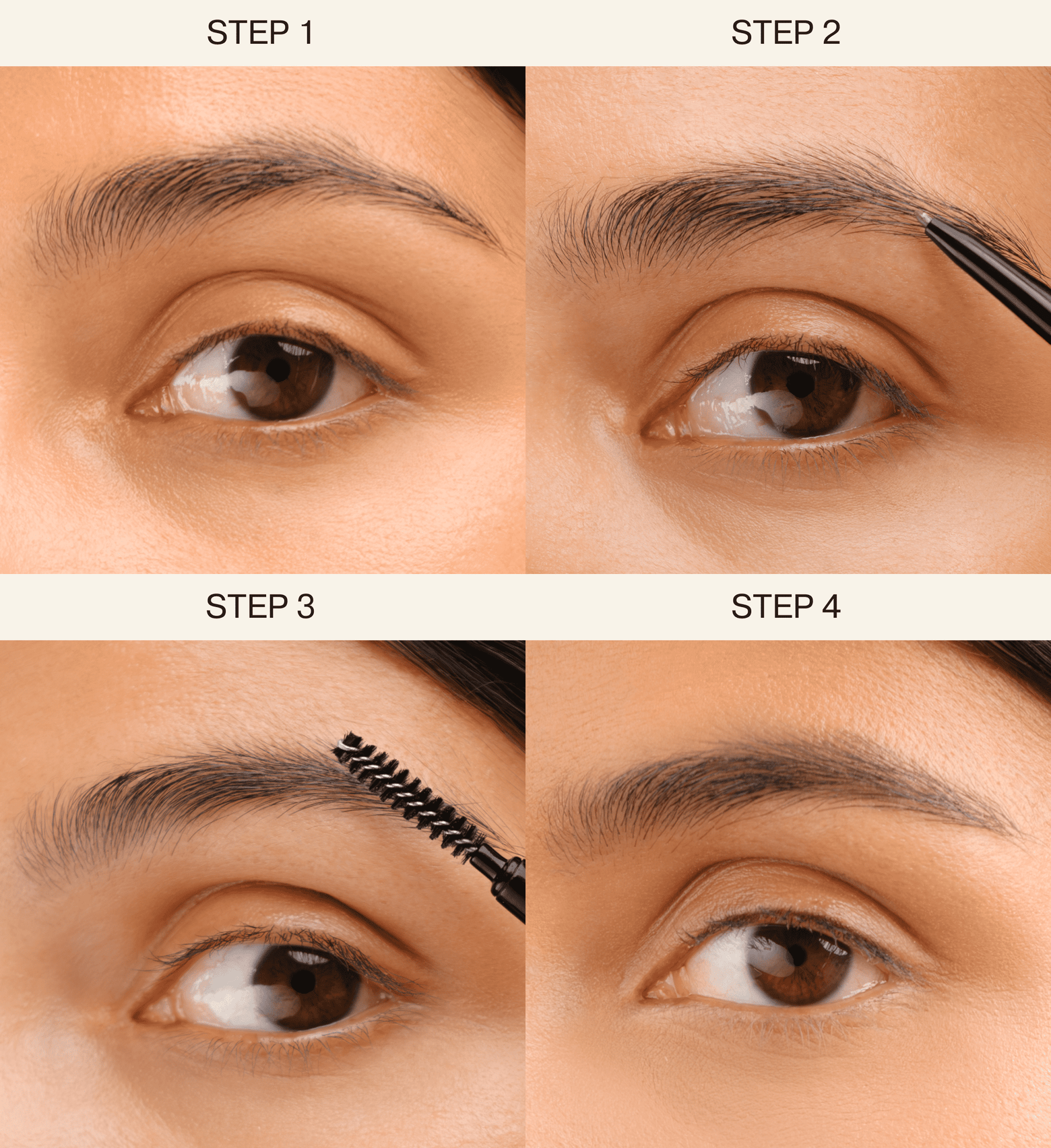 STEP 1

STEP 2

STEP 3

STEP 4